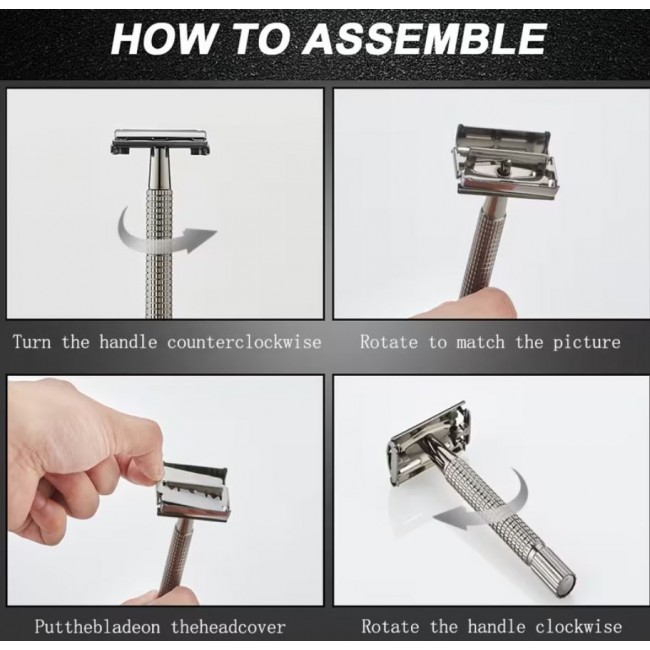 HOW TO ASSEMBLE

Turn the handle counterclockwise

Rotate to match the picture

Putthebladeon theheadcover

Rotate the handle clockwise